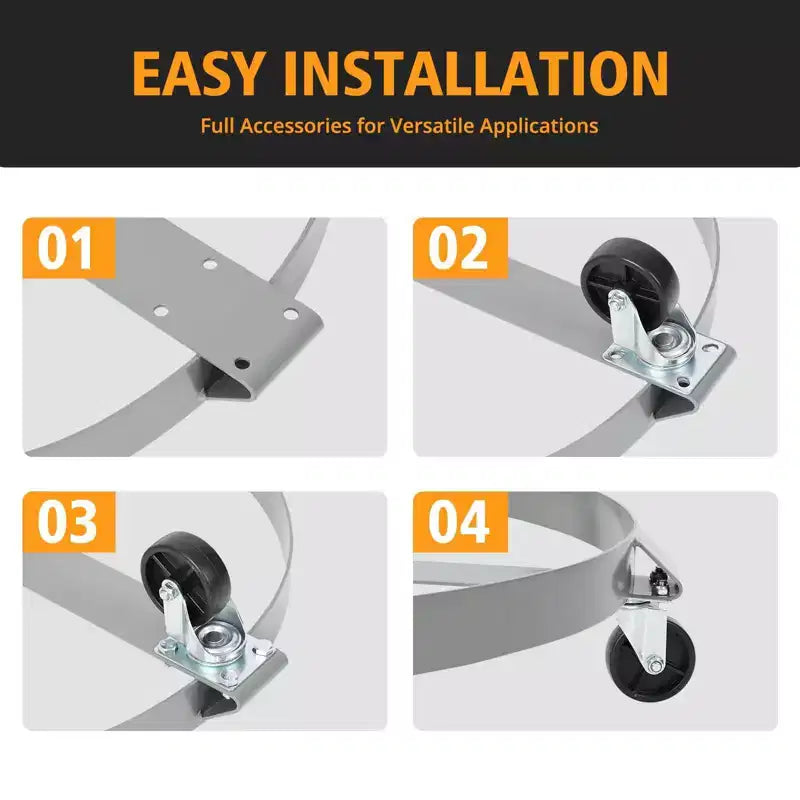 EASY INSTALLATION
Full Accessories for Versatile Applications

01

02

03

04